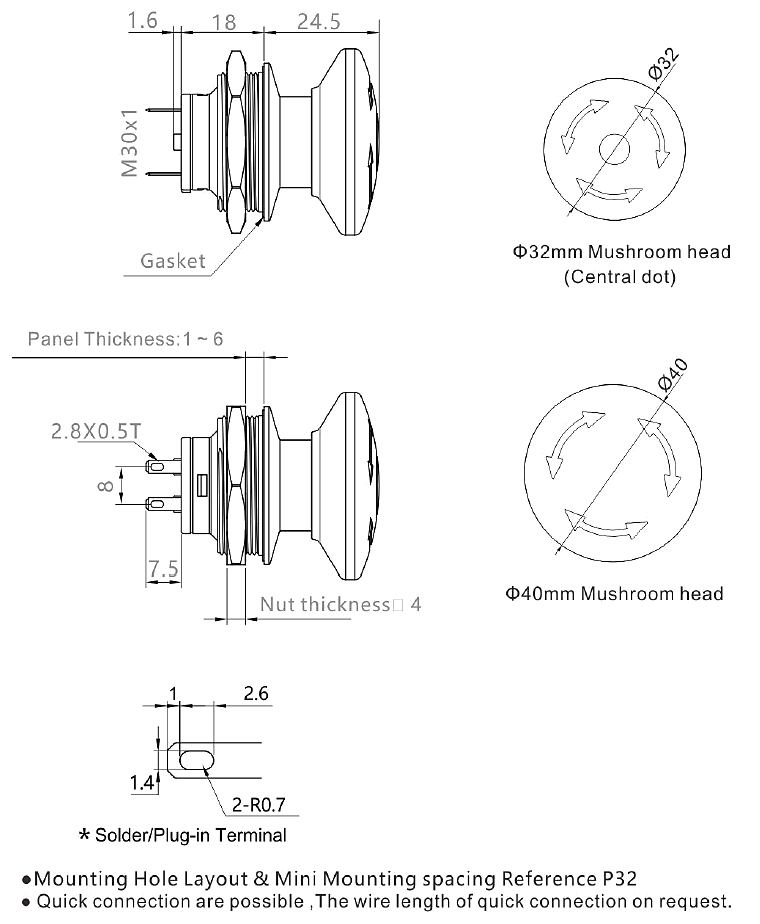 1.6 18 24.5

M30x1

Gasket

Ø32

Φ32mm Mushroom head
(Central dot)

Panel Thickness:1 ~ 6

2.8X0.5T

8

7.5

Nut thickness□ 4

Ø40

Φ40mm Mushroom head

1 2.6

1.4

2-R0.7

* Solder/Plug-in Terminal

●Mounting Hole Layout & Mini Mounting spacing Reference P32
● Quick connection are possible ,The wire length of quick connection on request.