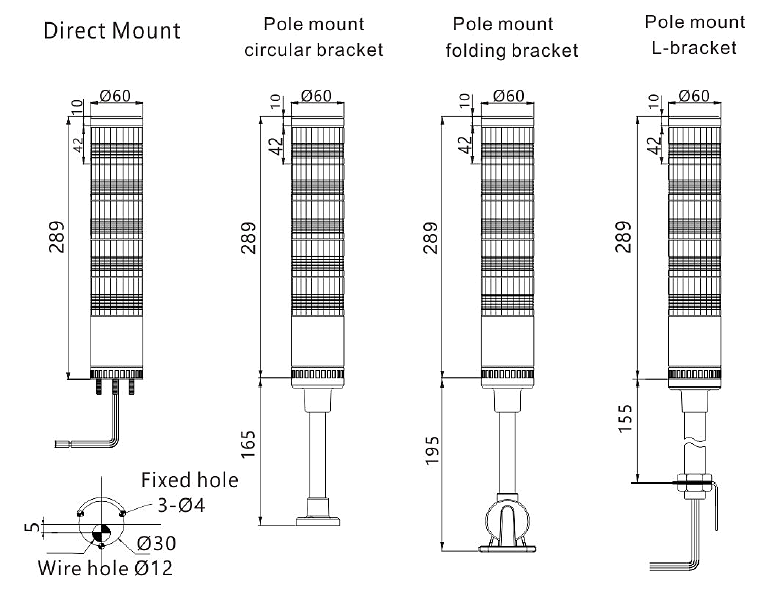 Direct Mount

Ø60
10
42
289

Fixed hole
3-Ø4
5
Ø30
Wire hole Ø12

Pole mount
circular bracket

Ø60
10
42
289
165

Pole mount
folding bracket

Ø60
10
42
289
195

Pole mount
L-bracket

Ø60
10
42
289
155