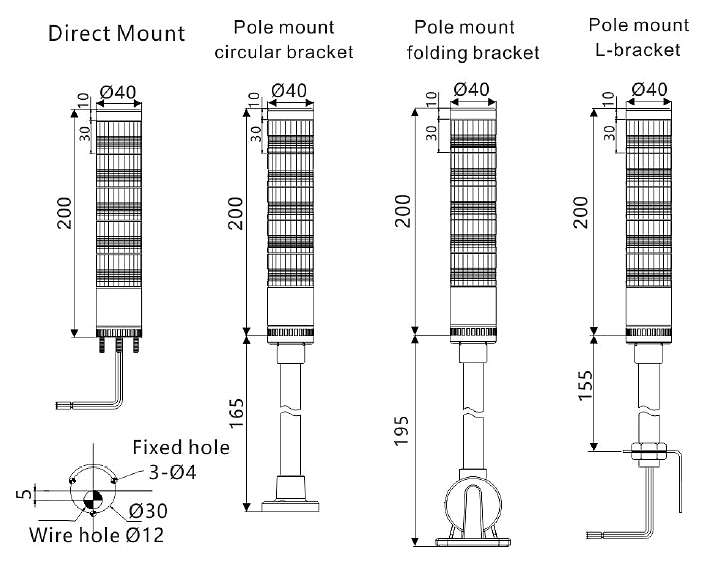 Direct Mount

Ø40
10
30
200

Fixed hole
3-Ø4
5
Ø30
Wire hole Ø12

Pole mount
circular bracket

Ø40
10
30
200
165

Pole mount
folding bracket

Ø40
10
30
200
195

Pole mount
L-bracket

Ø40
10
30
200
155